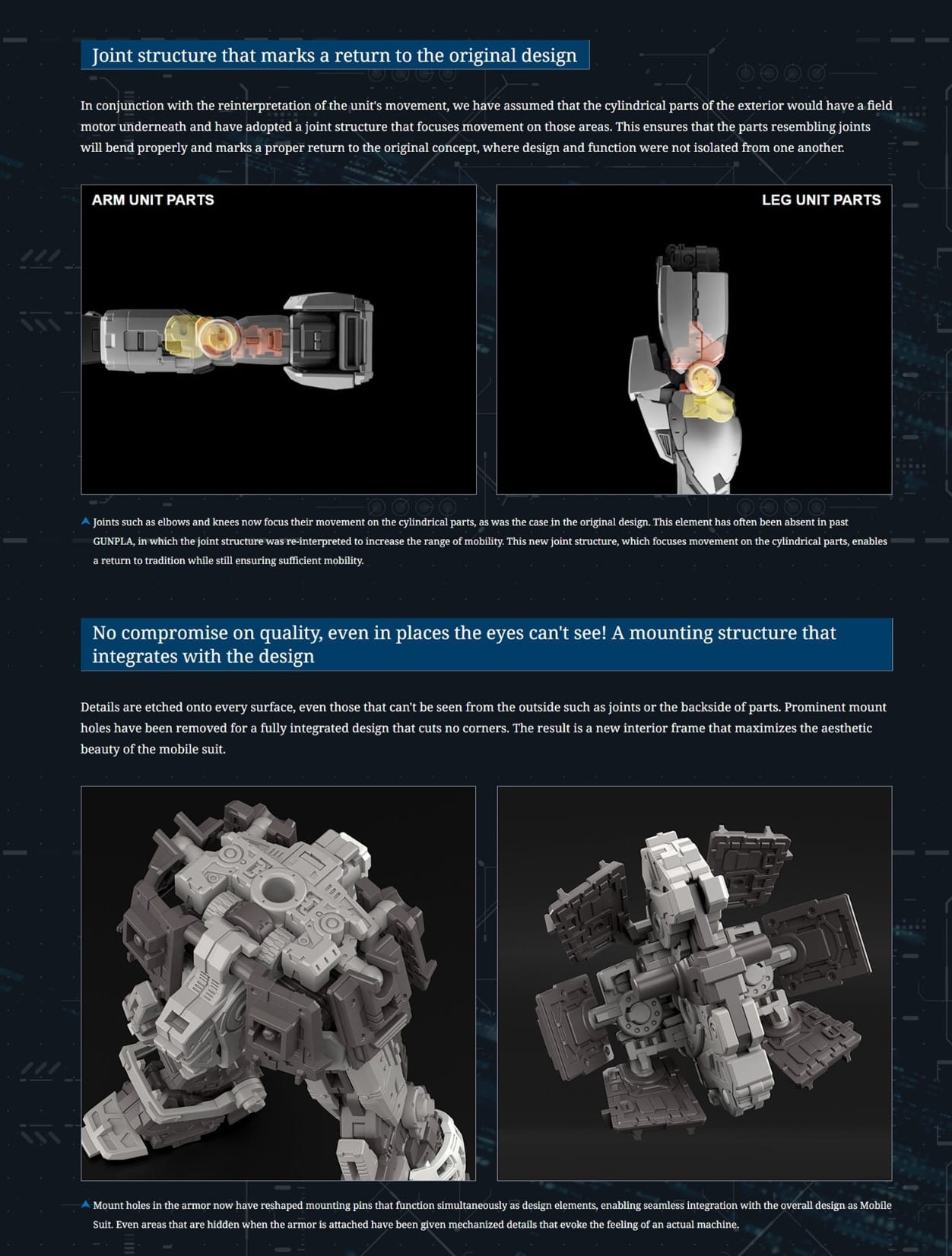 Joint structure that marks a return to the original design

In conjunction with the reinterpretation of the unit's movement, we have assumed that the cylindrical parts of the exterior would have a field motor underneath and have adopted a joint structure that focuses movement on those areas. This ensures that the parts resembling joints will bend properly and marks a proper return to the original concept, where design and function were not isolated from one another.

ARM UNIT PARTS

LEG UNIT PARTS

Joints such as elbows and knees now focus their movement on the cylindrical parts, as was the case in the original design. This element has often been absent in past GUNPLA, in which the joint structure was re-interpreted to increase the range of mobility. This new joint structure, which focuses movement on the cylindrical parts, enables a return to tradition while still ensuring sufficient mobility.

No compromise on quality, even in places the eyes can't see! A mounting structure that integrates with the design

Details are etched onto every surface, even those that can't be seen from the outside such as joints or the backside of parts. Prominent mount holes have been removed for a fully integrated design that cuts no corners. The result is a new interior frame that maximizes the aesthetic beauty of the mobile suit.

Mount holes in the armor now have reshaped mounting pins that function simultaneously as design elements, enabling seamless integration with the overall design as Mobile Suit. Even areas that are hidden when the armor is attached have been given mechanized details that evoke the feeling of an actual machine.