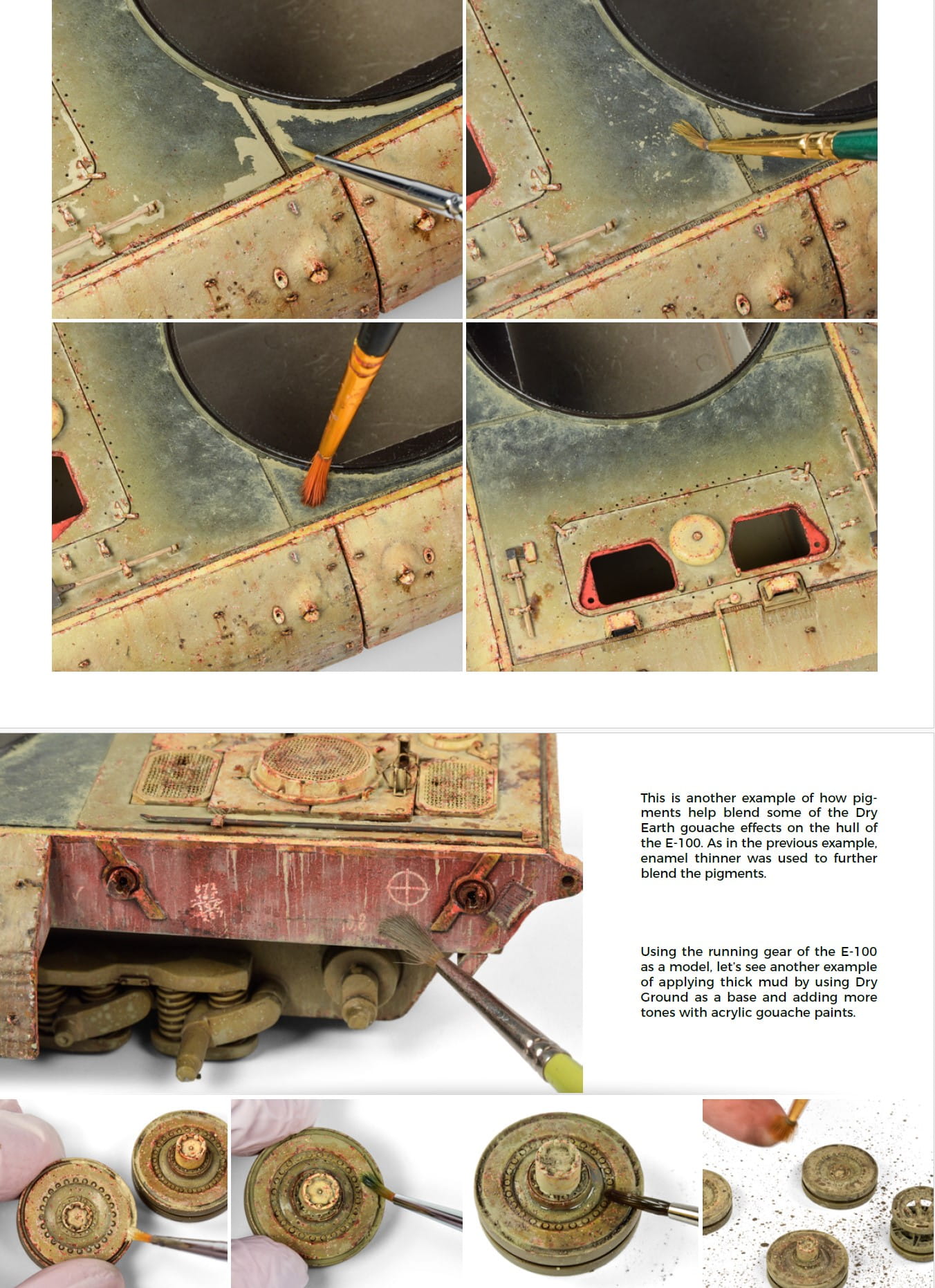 This is another example of how pigments help blend some of the Dry Earth gouache effects on the hull of the E-100. As in the previous example, enamel thinner was used to further blend the pigments.

Using the running gear of the E-100 as a model, let's see another example of applying thick mud by using Dry Ground as a base and adding more tones with acrylic gouache paints.