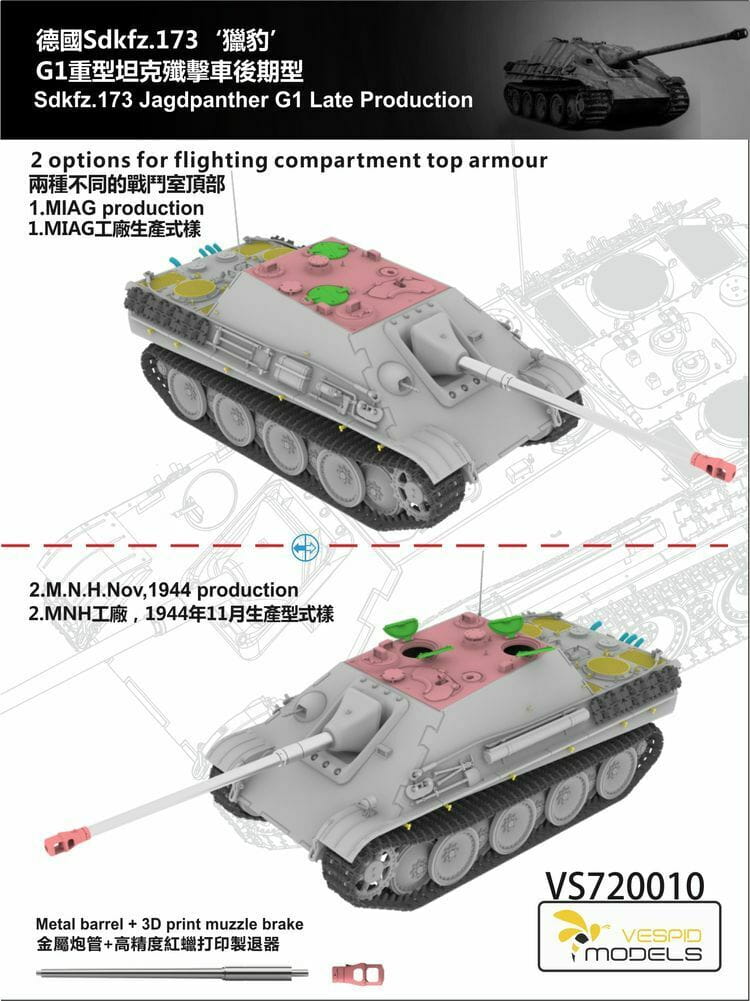 德國Sdkfz.173 '獵豹'
G1重型坦克殲擊車後期型
Sdkfz.173 Jagdpanther G1 Late Production

2 options for flighting compartment top armour
兩種不同的戰鬥室頂部
1.MIAG production
1.MIAG工廠生產式樣

2.M.N.H.Nov,1944 production
2.MNH工廠，1944年11月生產型式樣

VS720010

Metal barrel + 3D print muzzle brake
金屬炮管+高精度紅蠟打印製退器

VESPID
MODELS