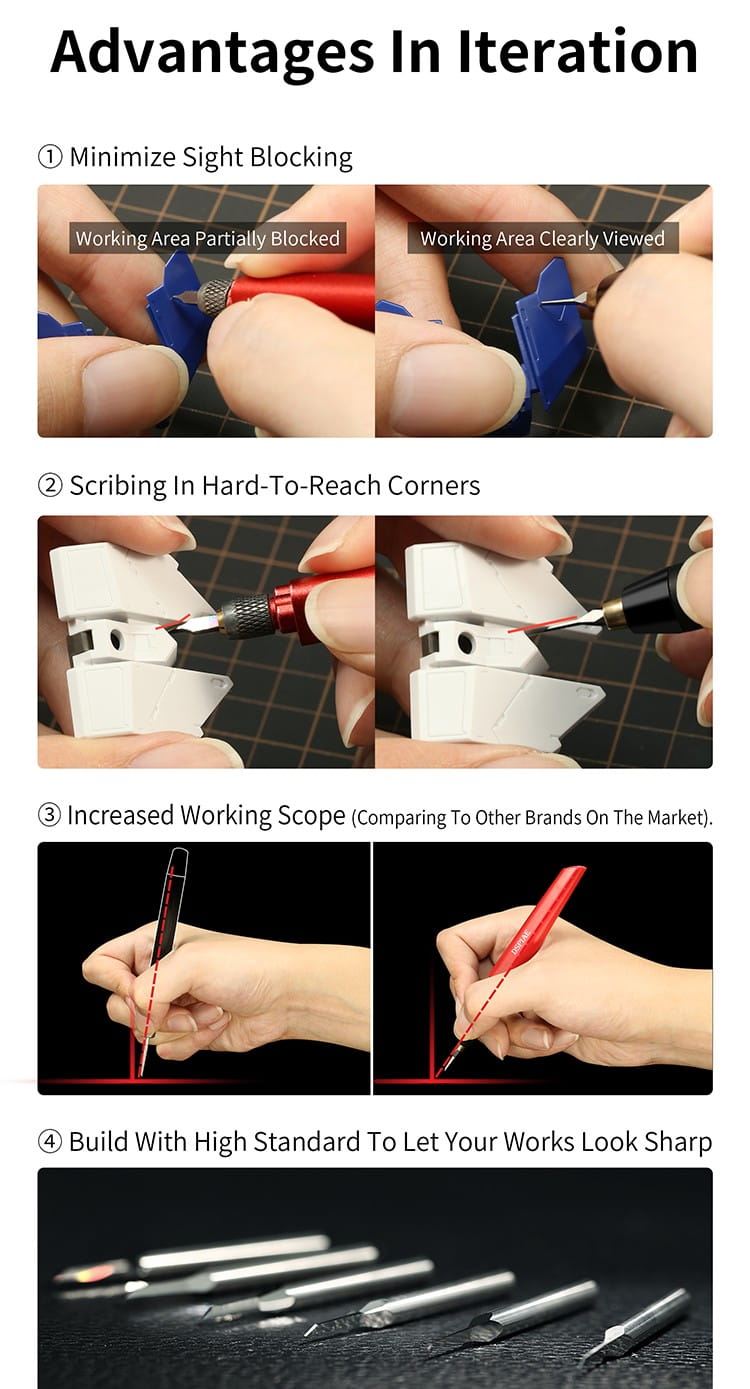 Advantages In Iteration

① Minimize Sight Blocking

Working Area Partially Blocked

Working Area Clearly Viewed

② Scribing In Hard-To-Reach Corners

③ Increased Working Scope (Comparing To Other Brands On The Market).

DSPIAE

④ Build With High Standard To Let Your Works Look Sharp