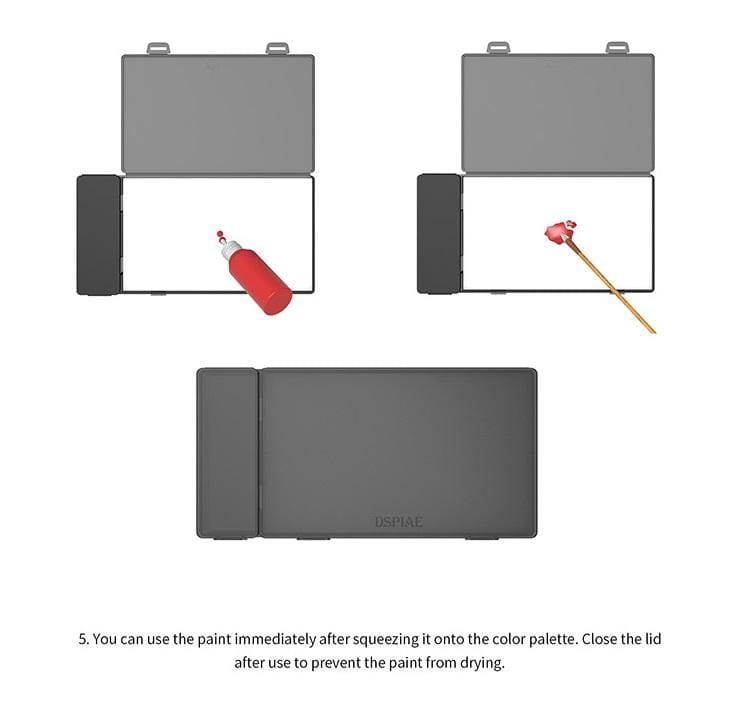 DSPIAE

5. You can use the paint immediately after squeezing it onto the color palette. Close the lid after use to prevent the paint from drying.