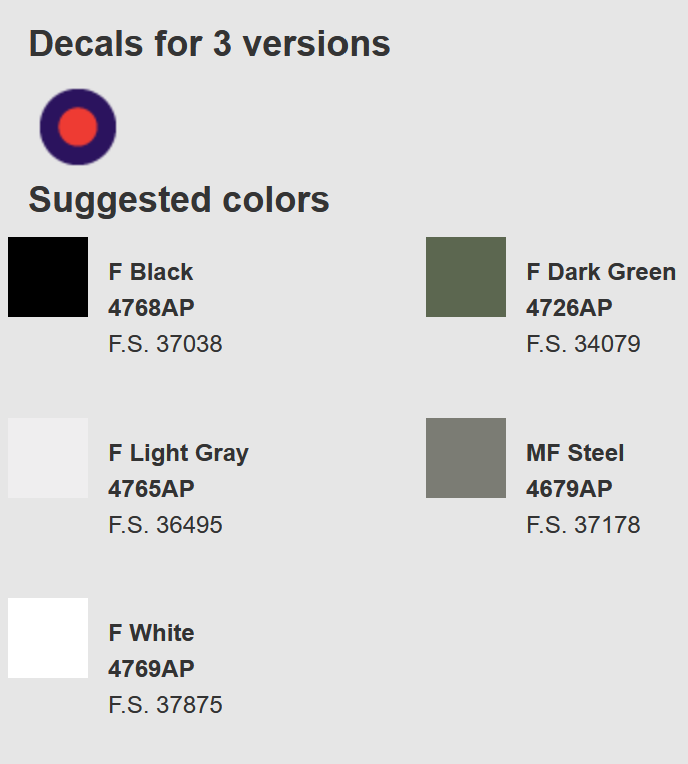 Decals for 3 versions

Suggested colors

F Black
4768AP
F.S. 37038

F Light Gray
4765AP
F.S. 36495

F White
4769AP
F.S. 37875

F Dark Green
4726AP
F.S. 34079

MF Steel
4679AP
F.S. 37178