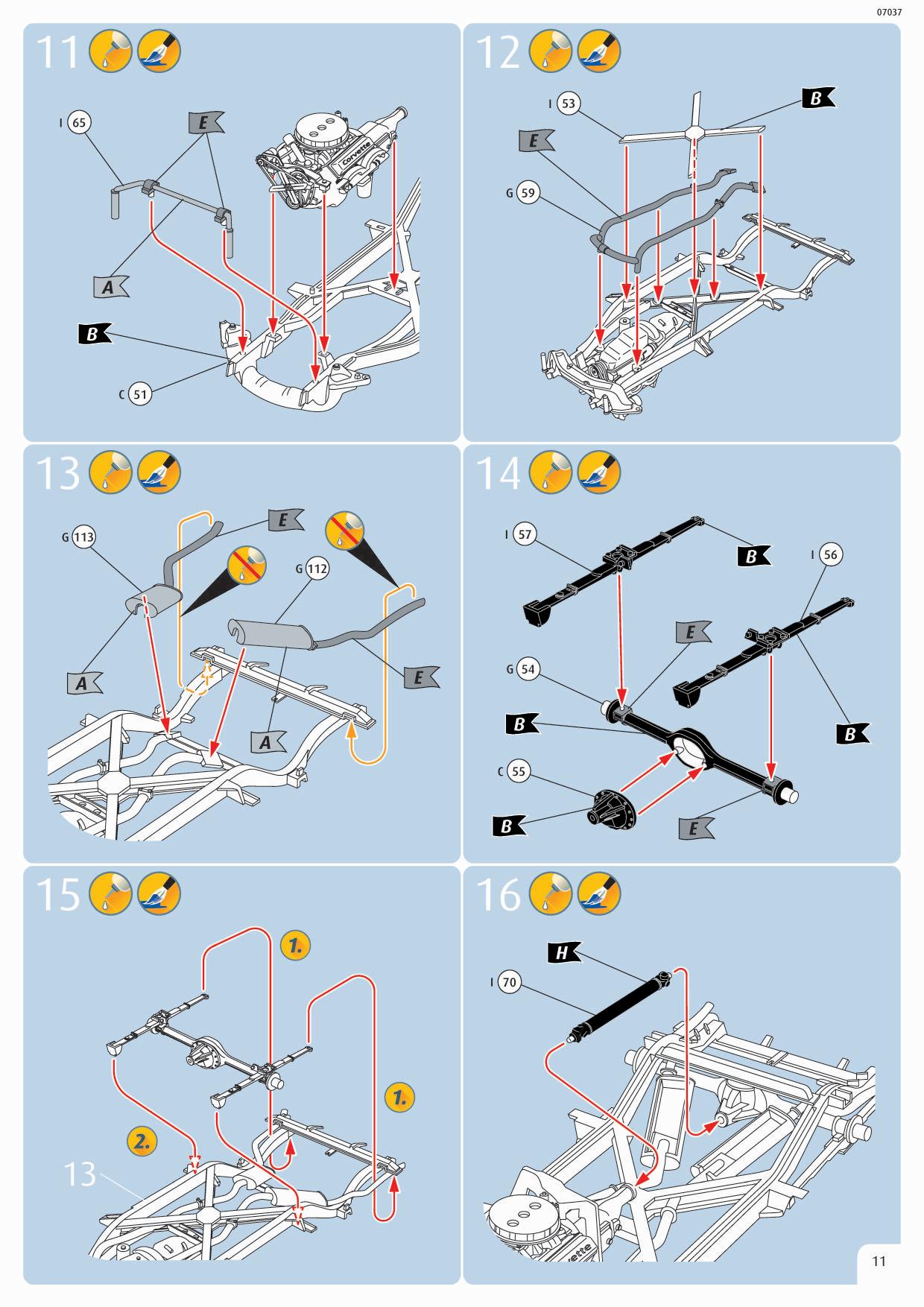 07037

11

I 65

E

A

B

C 51

Corvette

12

I 53

B

E

G 59

13

G 113

E

G 112

A

E

A

14

I 57

B

I 56

E

G 54

B

B

C 55

B

E

15

1.

1.

2.

13

16

H

I 70

Corvette

11