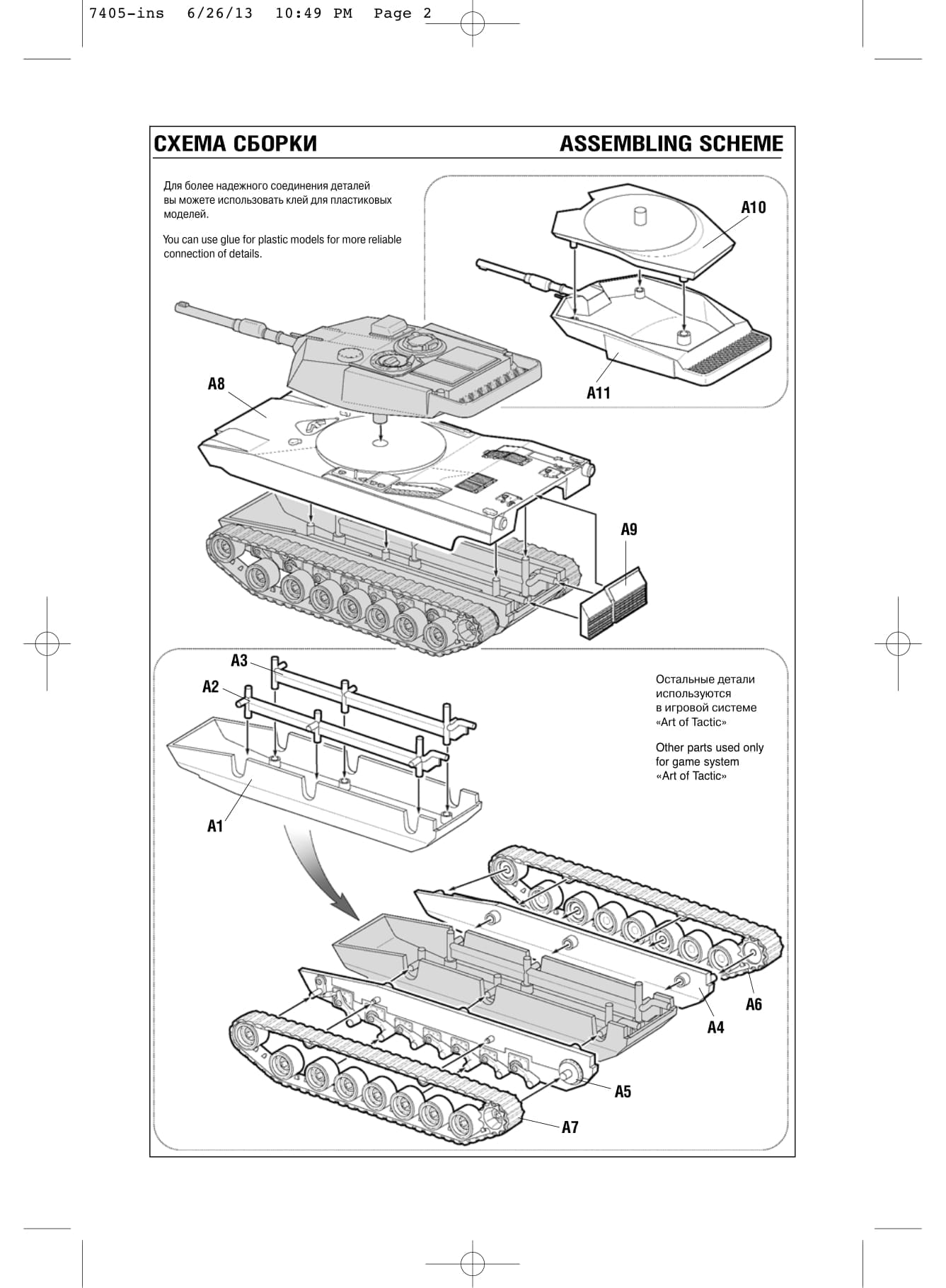 7405-ins 6/26/13 10:49 PM Page 2

СХЕМА СБОРКИ

ASSEMBLING SCHEME

Для более надежного соединения деталей вы можете использовать клей для пластиковых моделей.

You can use glue for plastic models for more reliable connection of details.

A10

A11

A8

A9

A3

A2

A1

Остальные детали используются в игровой системе «Art of Tactic»

Other parts used only for game system «Art of Tactic»

A6

A4

A5

A7