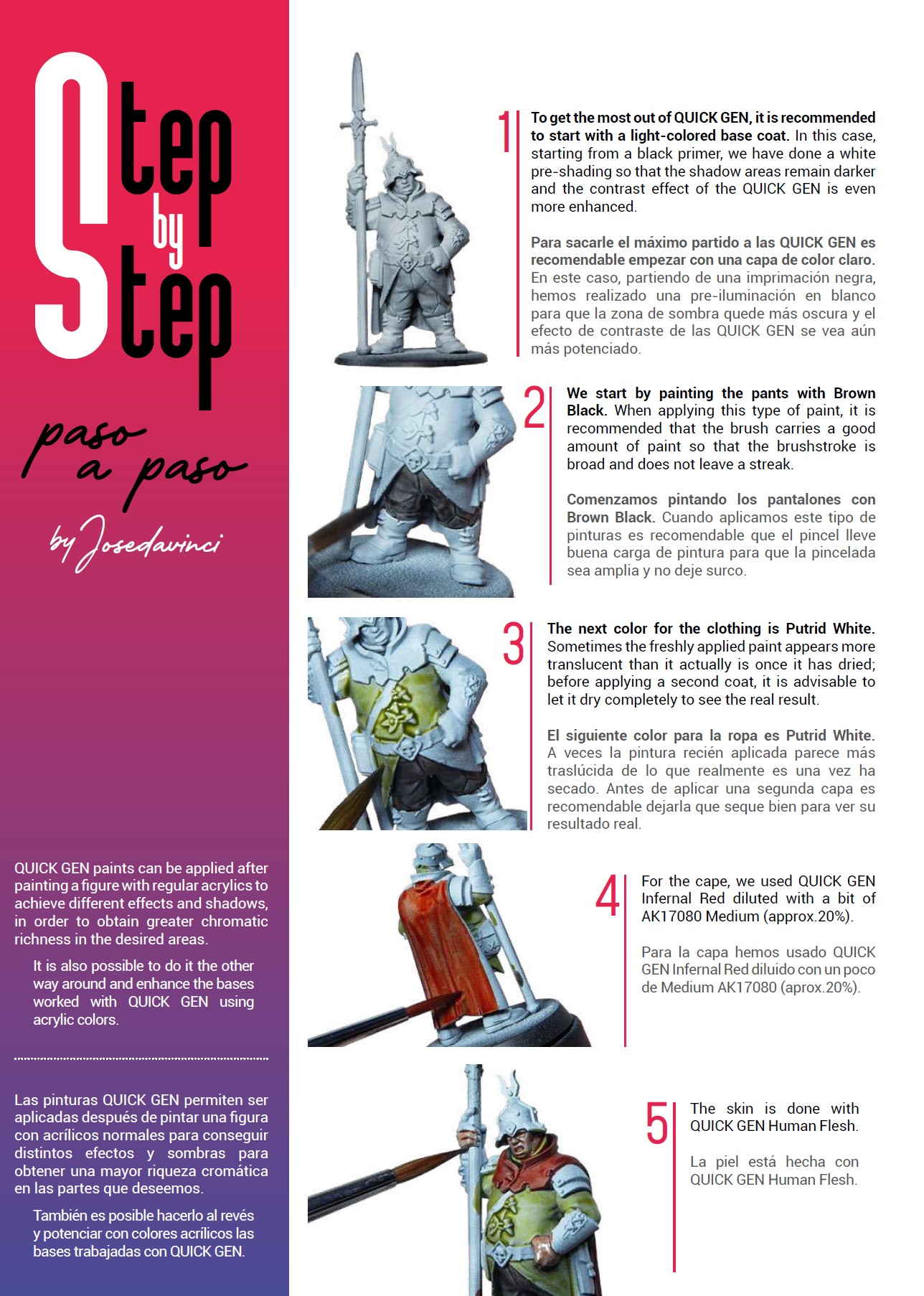 Step by Step

paso a paso

by Josedavinci

QUICK GEN paints can be applied after painting a figure with regular acrylics to achieve different effects and shadows, in order to obtain greater chromatic richness in the desired areas.

It is also possible to do it the other way around and enhance the bases worked with QUICK GEN using acrylic colors.

Las pinturas QUICK GEN permiten ser aplicadas después de pintar una figura con acrílicos normales para conseguir distintos efectos y sombras para obtener una mayor riqueza cromática en las partes que deseemos.

También es posible hacerlo al revés y potenciar con colores acrílicos las bases trabajadas con QUICK GEN.

1 To get the most out of QUICK GEN, it is recommended to start with a light-colored base coat. In this case, starting from a black primer, we have done a white pre-shading so that the shadow areas remain darker and the contrast effect of the QUICK GEN is even more enhanced.

Para sacarle el máximo partido a las QUICK GEN es recomendable empezar con una capa de color claro. En este caso, partiendo de una imprimación negra, hemos realizado una pre-iluminación en blanco para que la zona de sombra quede más oscura y el efecto de contraste de las QUICK GEN se vea aún más potenciado.

2 We start by painting the pants with Brown Black. When applying this type of paint, it is recommended that the brush carries a good amount of paint so that the brushstroke is broad and does not leave a streak.

Comenzamos pintando los pantalones con Brown Black. Cuando aplicamos este tipo de pinturas es recomendable que el pincel lleve buena carga de pintura para que la pincelada sea amplia y no deje surco.

3 The next color for the clothing is Putrid White. Sometimes the freshly applied paint appears more translucent than it actually is once it has dried; before applying a second coat, it is advisable to let it dry completely to see the real result.

El siguiente color para la ropa es Putrid White. A veces la pintura recién aplicada parece más traslúcida de lo que realmente es una vez ha secado. Antes de aplicar una segunda capa es recomendable dejarla que seque bien para ver su resultado real.

4 For the cape, we used QUICK GEN Infernal Red diluted with a bit of AK17080 Medium (approx.20%).

Para la capa hemos usado QUICK GEN Infernal Red diluido con un poco de Medium AK17080 (aprox.20%).

5 The skin is done with QUICK GEN Human Flesh.

La piel está hecha con QUICK GEN Human Flesh.